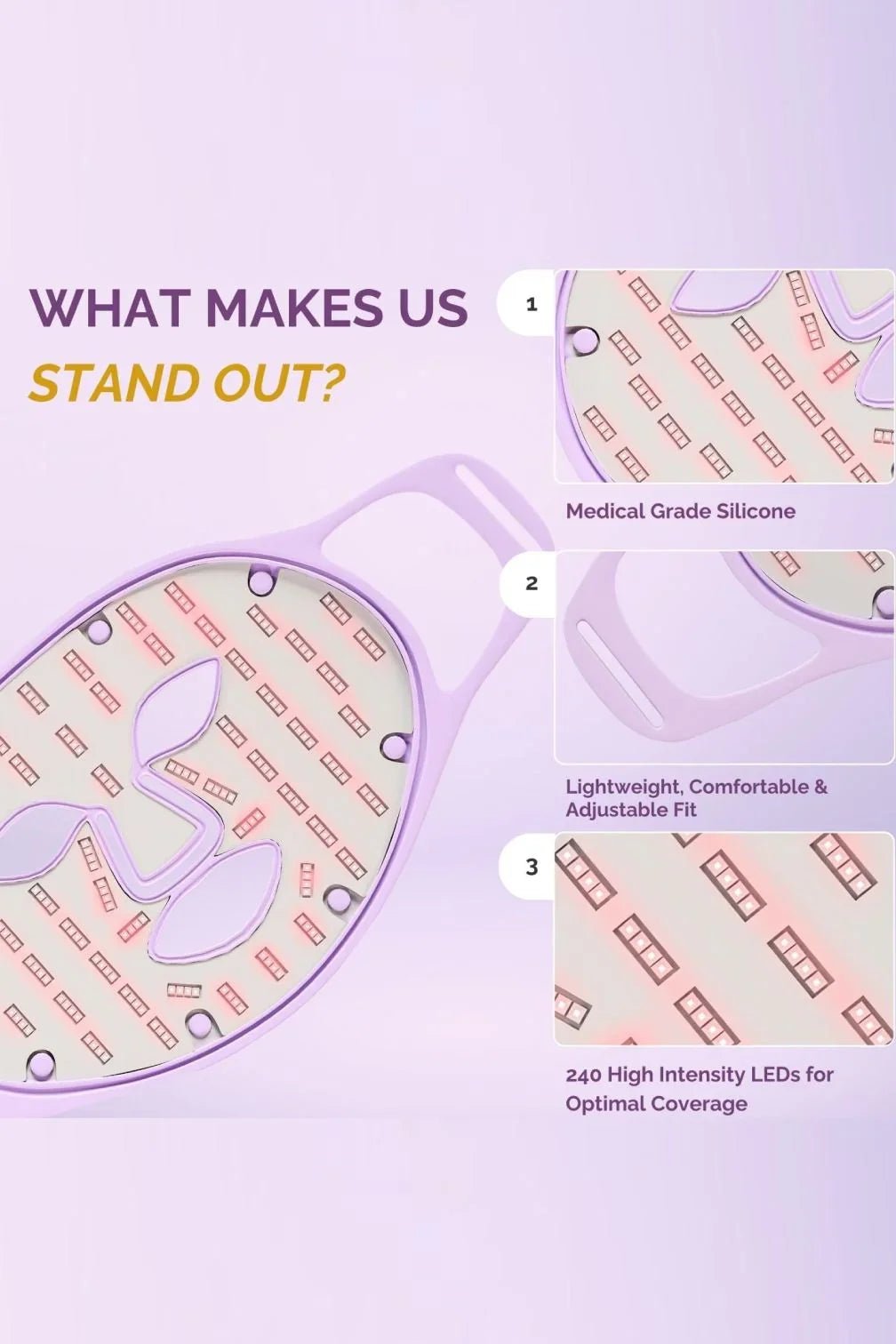 WHAT MAKES US
STAND OUT?

1

Medical Grade Silicone

2

Lightweight, Comfortable & Adjustable Fit

3

240 High Intensity LEDs for Optimal Coverage